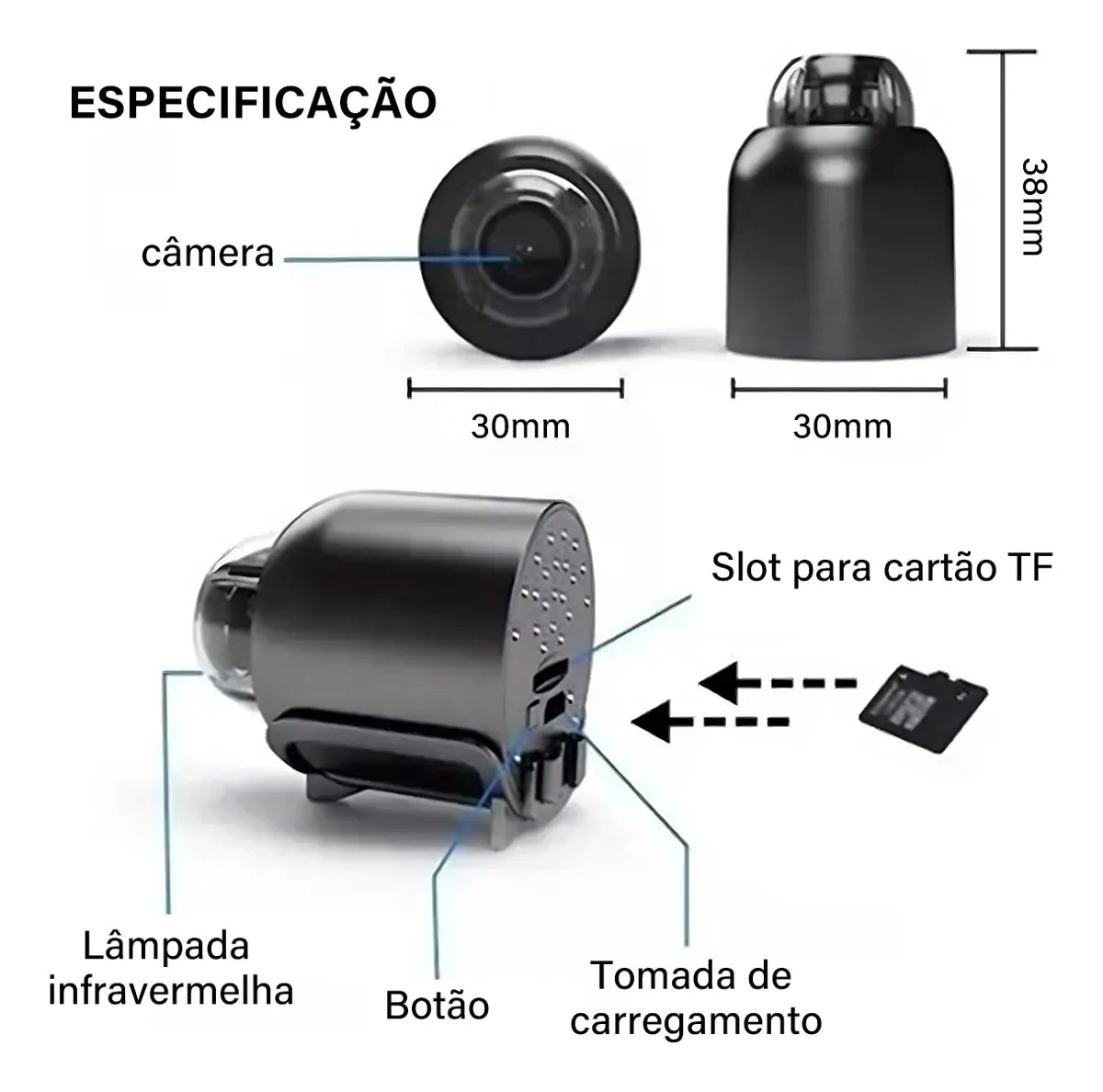 ESPECIFICAÇÃO

câmera

38mm

30mm

30mm

Slot para cartão TF

Lâmpada infravermelha

Botão

Tomada de carregamento